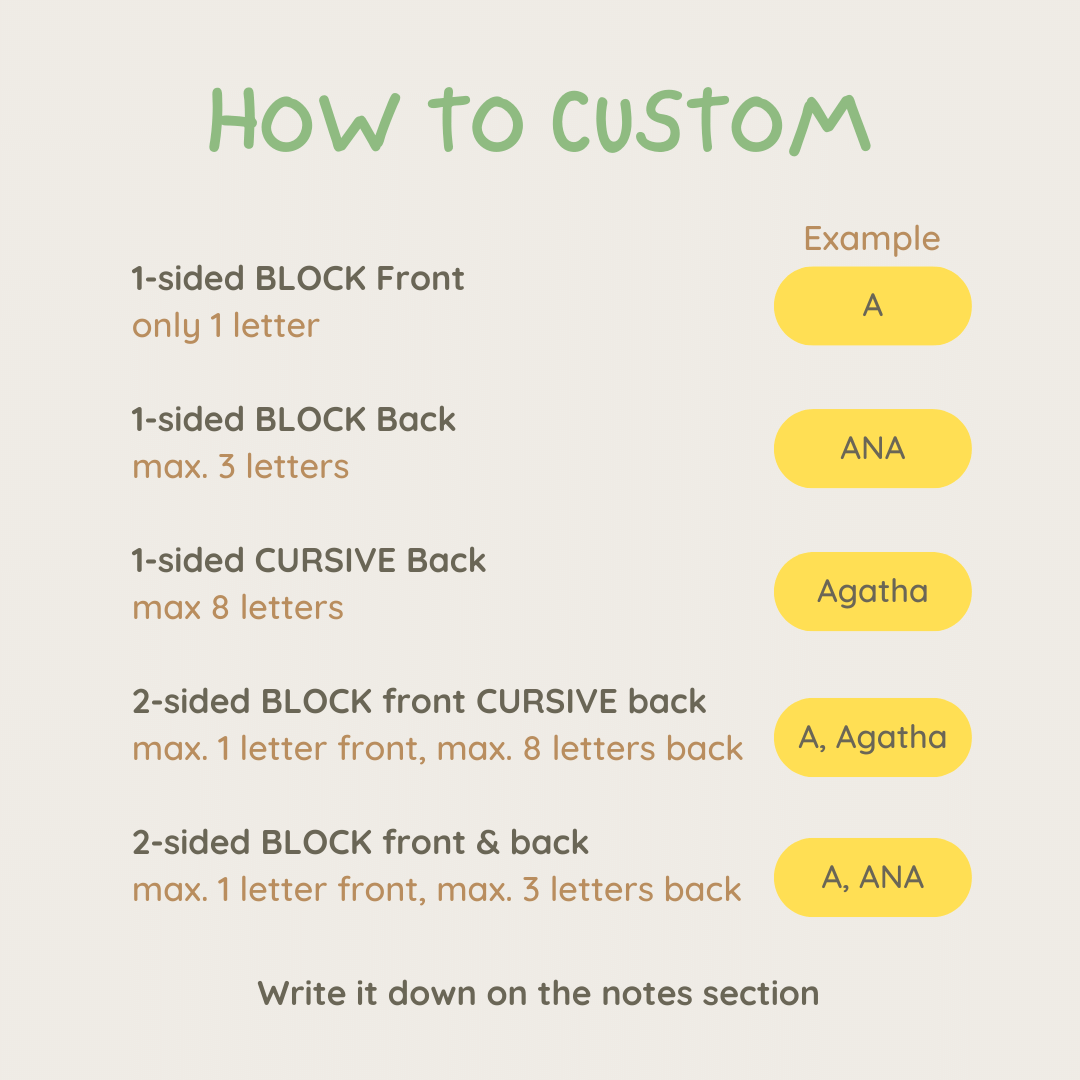 HOW TO CUSTOM

Example

1-sided BLOCK Front
only 1 letter

A

1-sided BLOCK Back
max. 3 letters

ANA

1-sided CURSIVE Back
max 8 letters

Agatha

2-sided BLOCK front CURSIVE back
max. 1 letter front, max. 8 letters back

A, Agatha

2-sided BLOCK front & back
max. 1 letter front, max. 3 letters back

A, ANA

Write it down on the notes section